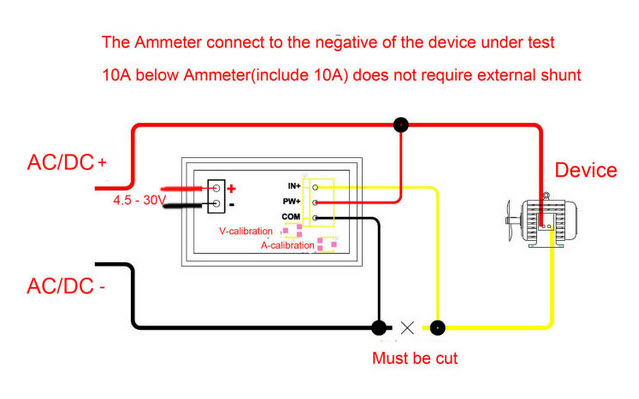 The Ammeter connect to the negative of the device under test

10A below Ammeter(include 10A) does not require external shunt

AC/DC +

4.5 - 30V

+

-

IN+

PW+

COM

V-calibration

A-calibration

Device

AC/DC -

Must be cut